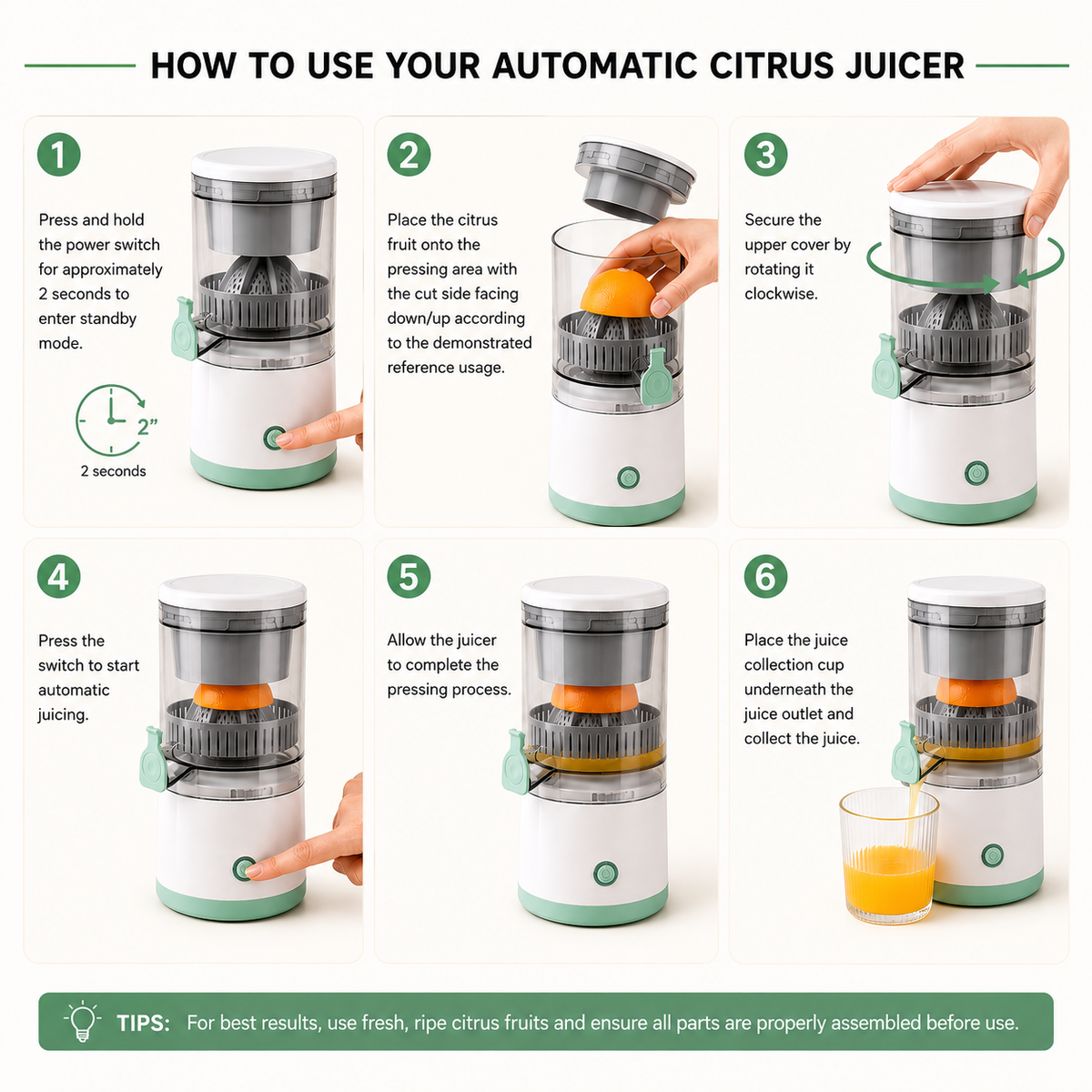 HOW TO USE YOUR AUTOMATIC CITRUS JUICER

1
Press and hold the power switch for approximately 2 seconds to enter standby mode.

2"
2 seconds

2
Place the citrus fruit onto the pressing area with the cut side facing down/up according to the demonstrated reference usage.

3
Secure the upper cover by rotating it clockwise.

4
Press the switch to start automatic juicing.

5
Allow the juicer to complete the pressing process.

6
Place the juice collection cup underneath the juice outlet and collect the juice.

TIPS: For best results, use fresh, ripe citrus fruits and ensure all parts are properly assembled before use.